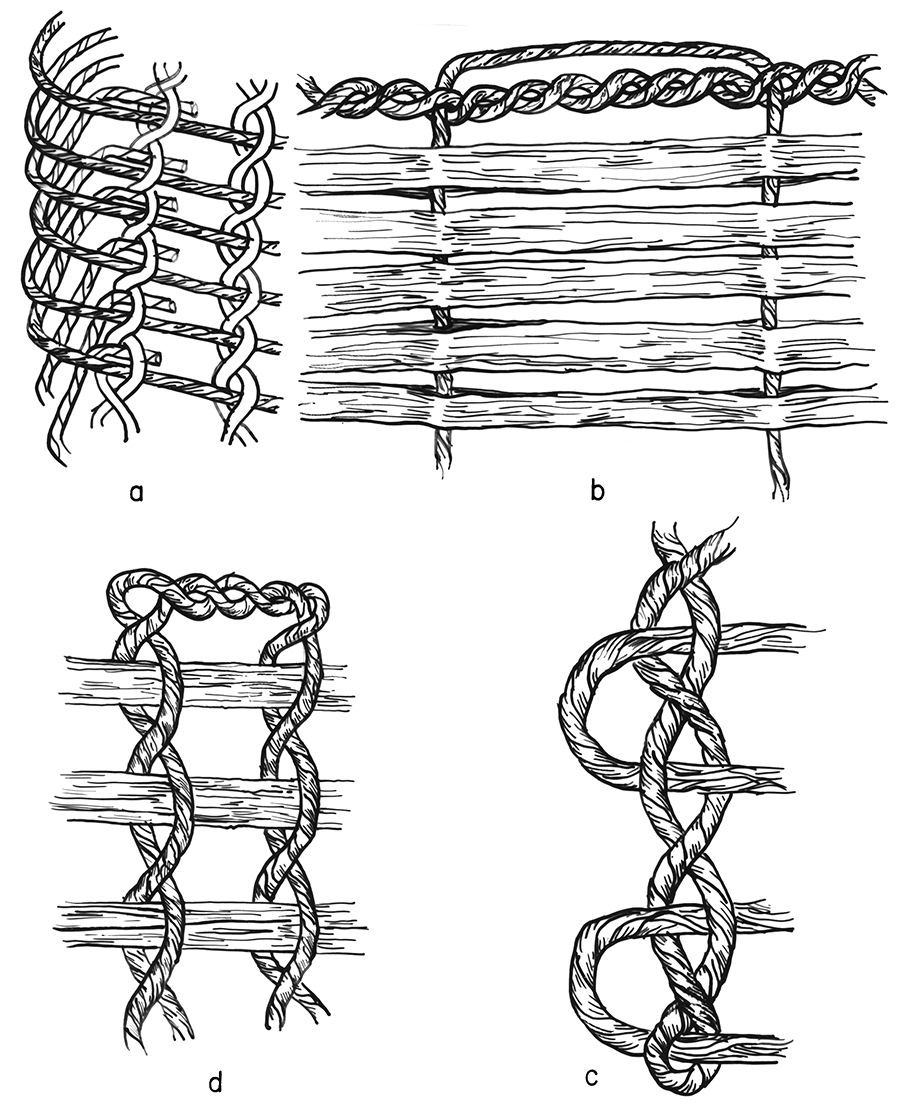 a

b

d

c